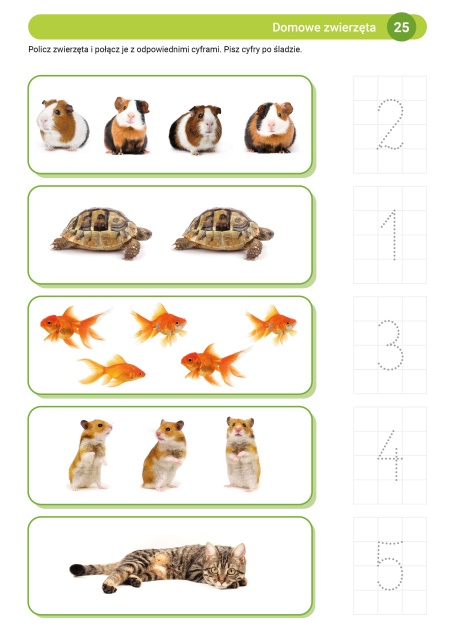 Domowe zwierzęta 25

Policz zwierzęta i połącz je z odpowiednimi cyframi. Pisz cyfry po śladzie.

2

1

3

4

5